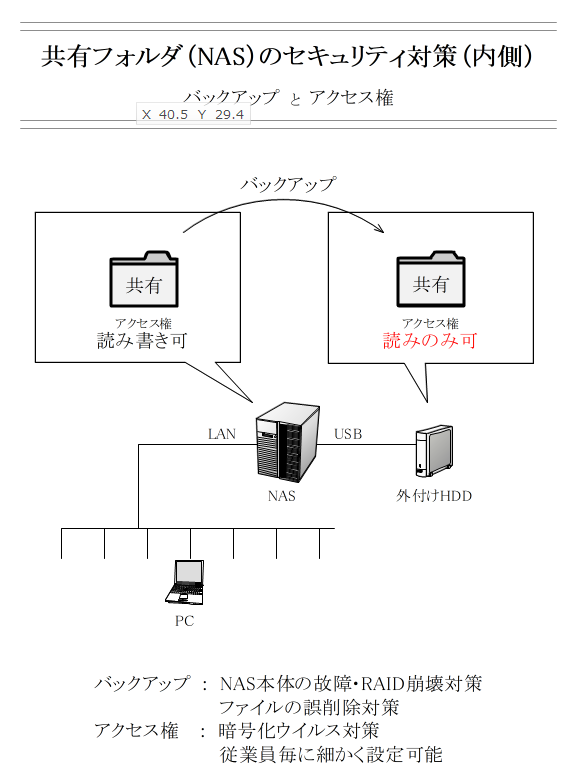 共有フォルダ（NAS）のセキュリティ対策（内側）

バックアップ と アクセス権

X 40.5 Y 29.4

バックアップ

共有

アクセス権
読み書き可

共有

アクセス権
読みのみ可

LAN

USB

NAS

外付けHDD

PC

バックアップ ： NAS本体の故障・RAID崩壊対策
ファイルの誤削除対策
アクセス権 ： 暗号化ウイルス対策
従業員毎に細かく設定可能